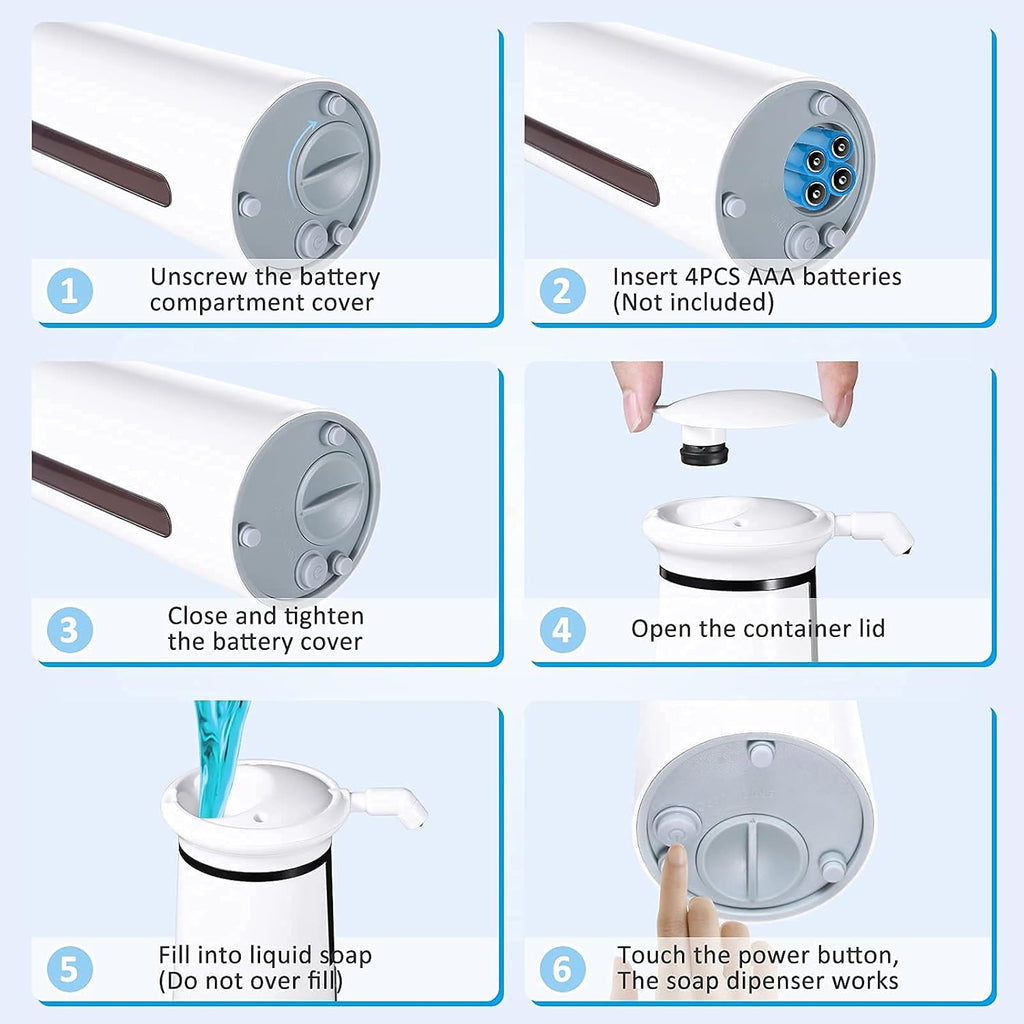 1
Unscrew the battery compartment cover

2
Insert 4PCS AAA batteries (Not included)

3
Close and tighten the battery cover

4
Open the container lid

5
Fill into liquid soap (Do not over fill)

6
Touch the power button, The soap dipenser works